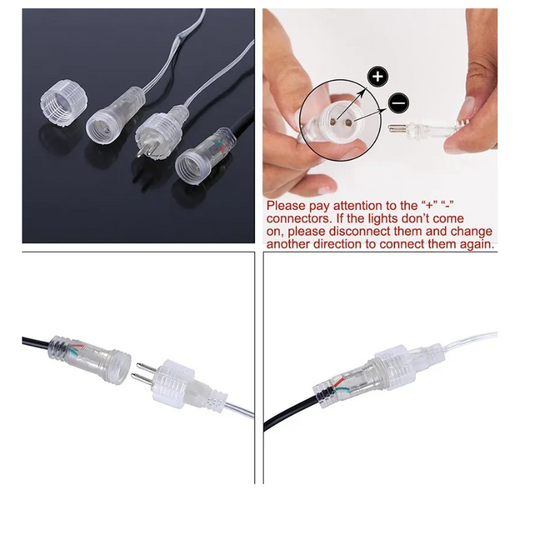 +

−

Please pay attention to the "+" "-" connectors. If the lights don't come on, please disconnect them and change another direction to connect them again.