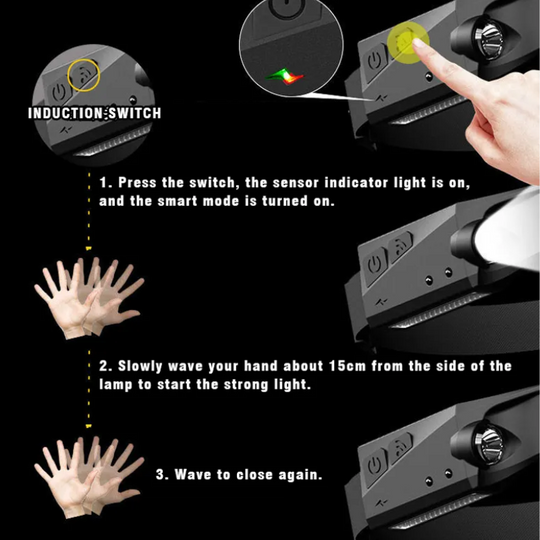 INDUCTION SWITCH

1. Press the switch, the sensor indicator light is on, and the smart mode is turned on.

2. Slowly wave your hand about 15cm from the side of the lamp to start the strong light.

3. Wave to close again.