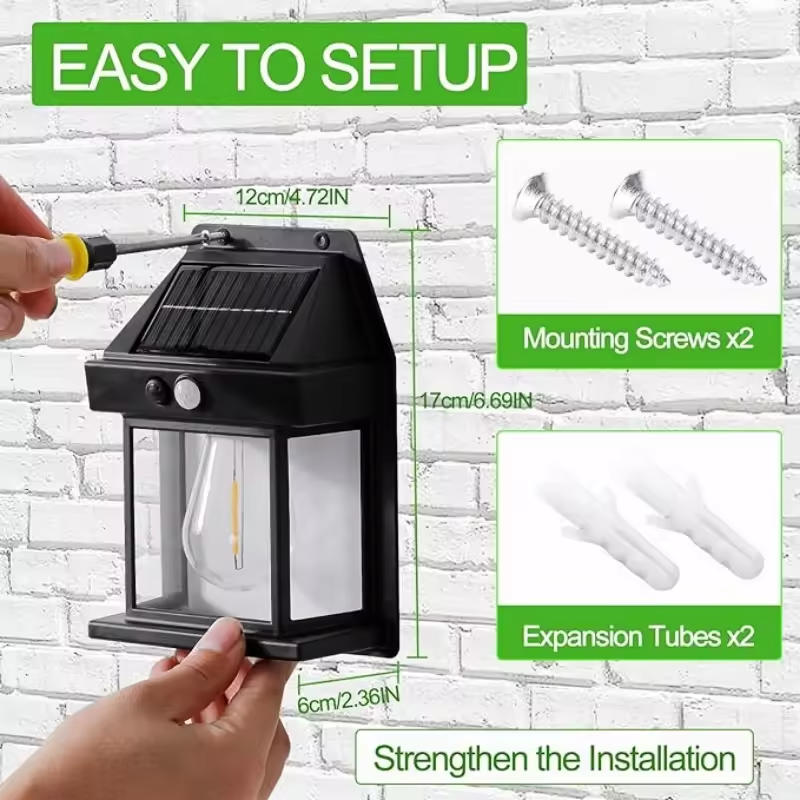 EASY TO SETUP

12cm/4.72IN

17cm/6.69IN

6cm/2.36IN

Mounting Screws x2

Expansion Tubes x2

Strengthen the Installation